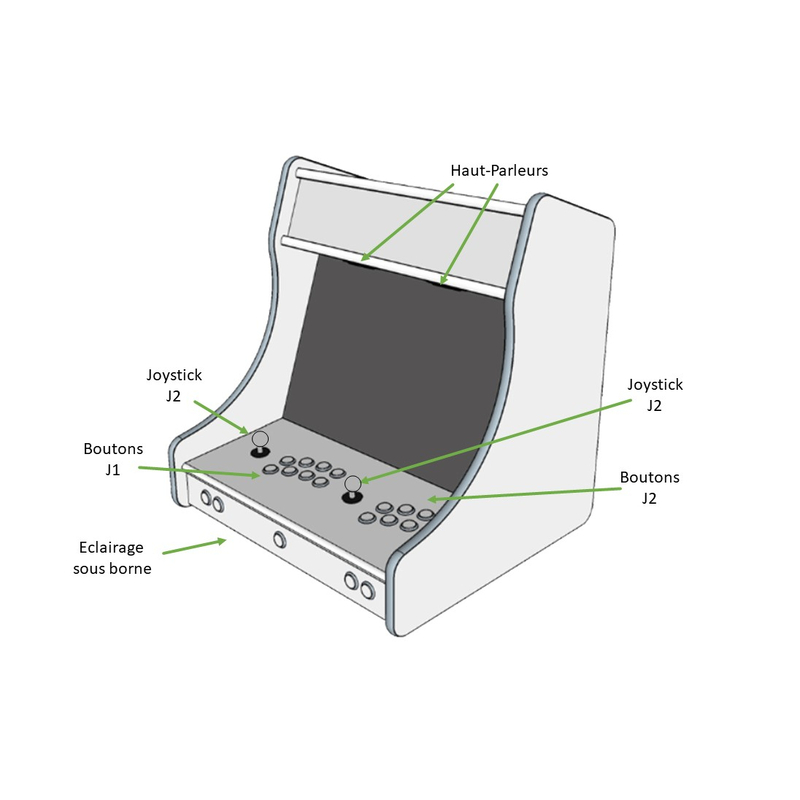 Haut-Parleurs

Joystick
J2

Joystick
J2

Boutons
J1

Boutons
J2

Eclairage
sous borne