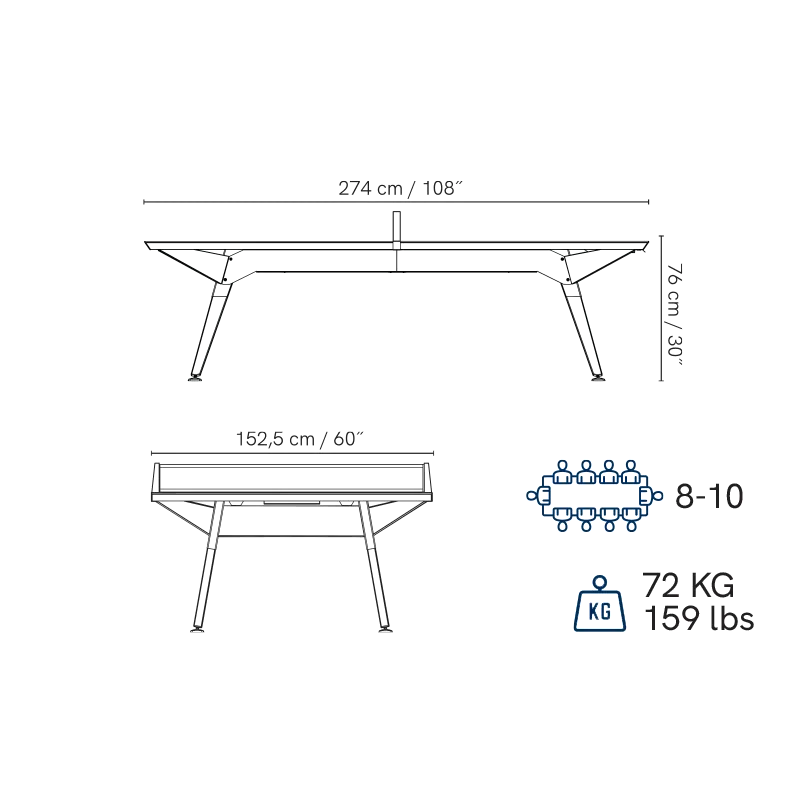 274 cm / 108″

76 cm / 30″

152,5 cm / 60″

8-10

KG

72 KG
159 lbs